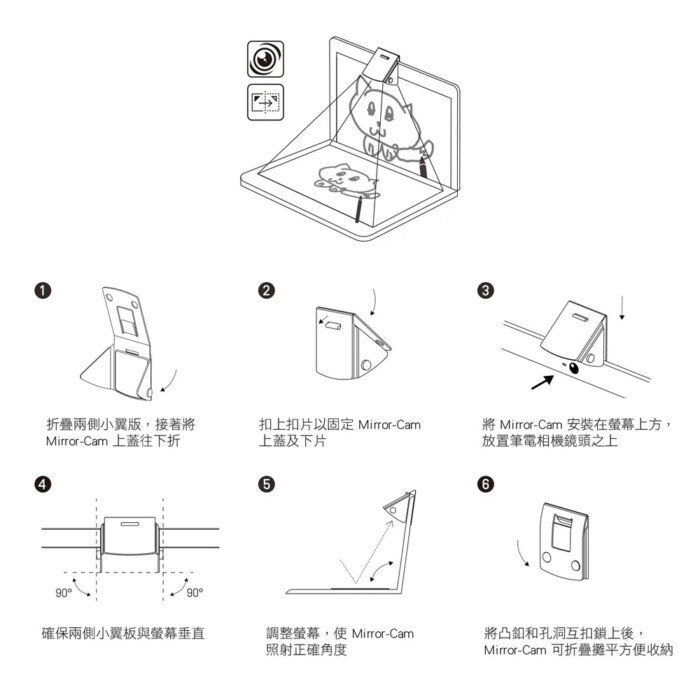 1
折疊兩側小翼版，接著將 Mirror-Cam 上蓋往下折

2
扣上扣片以固定 Mirror-Cam 上蓋及下片

3
將 Mirror-Cam 安裝在螢幕上方，放置筆電相機鏡頭之上

4
90°
90°
確保兩側小翼板與螢幕垂直

5
調整螢幕，使 Mirror-Cam 照射正確角度

6
將凸釦和孔洞互扣鎖上後，Mirror-Cam 可折疊攤平方便收納